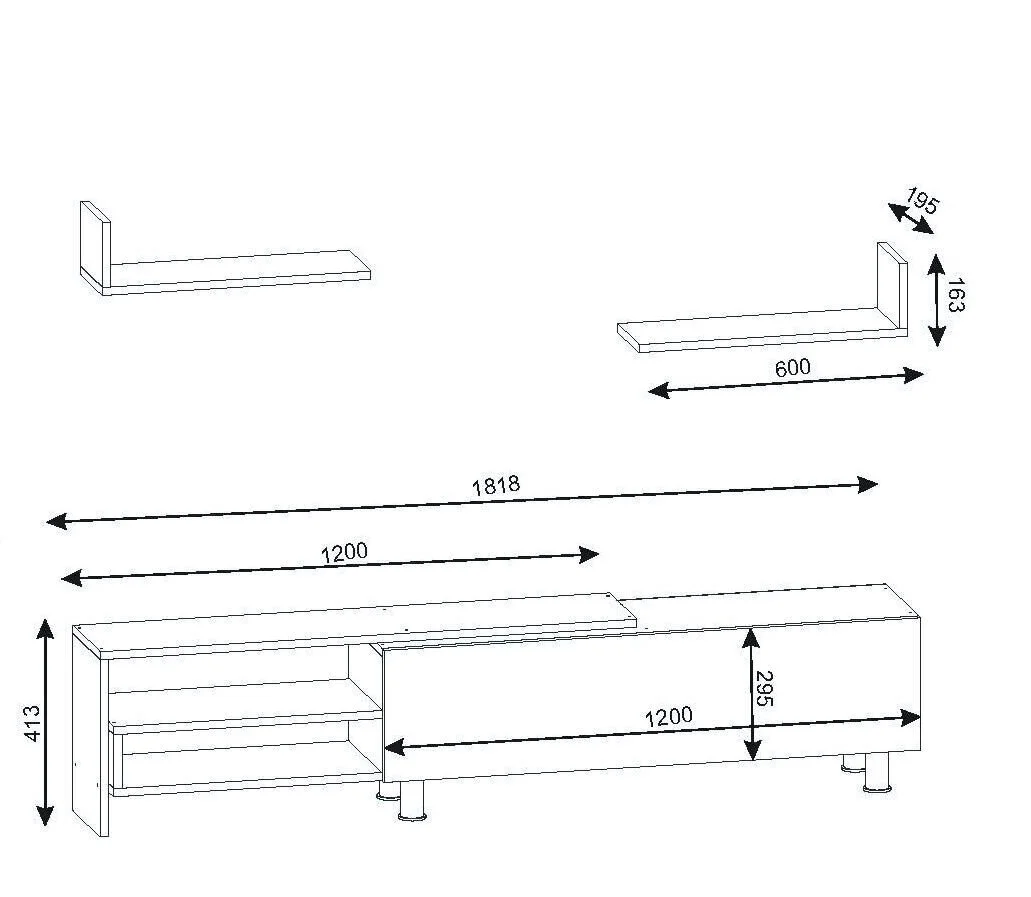 195
163
600
1818
1200
413
295
1200