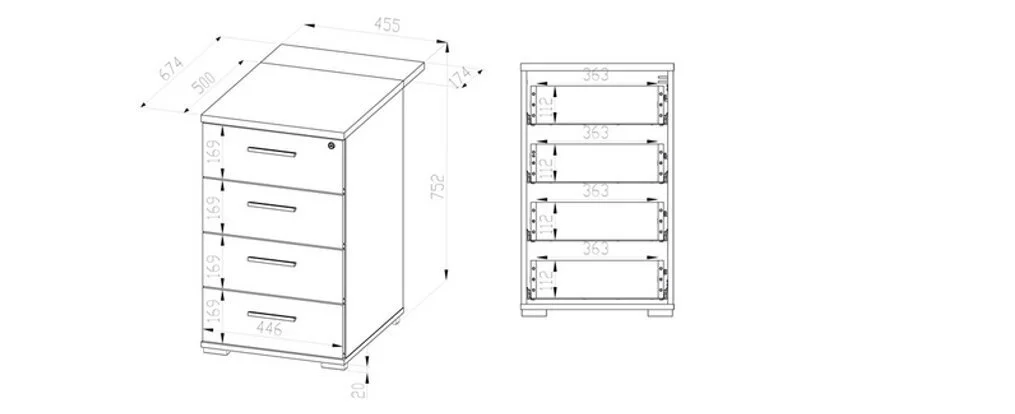 455
674
500
174
169
169
169
169
446
752
20
363
112
363
112
363
112
363
112