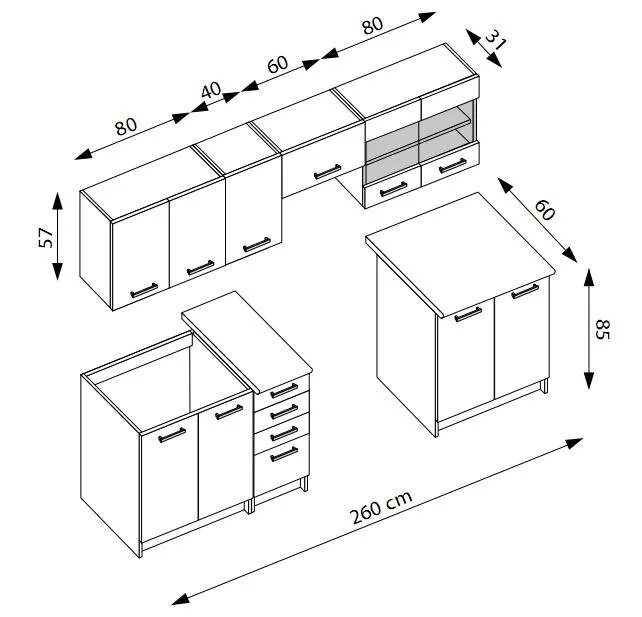 80
40
60
80
31
57
60
85
260 cm