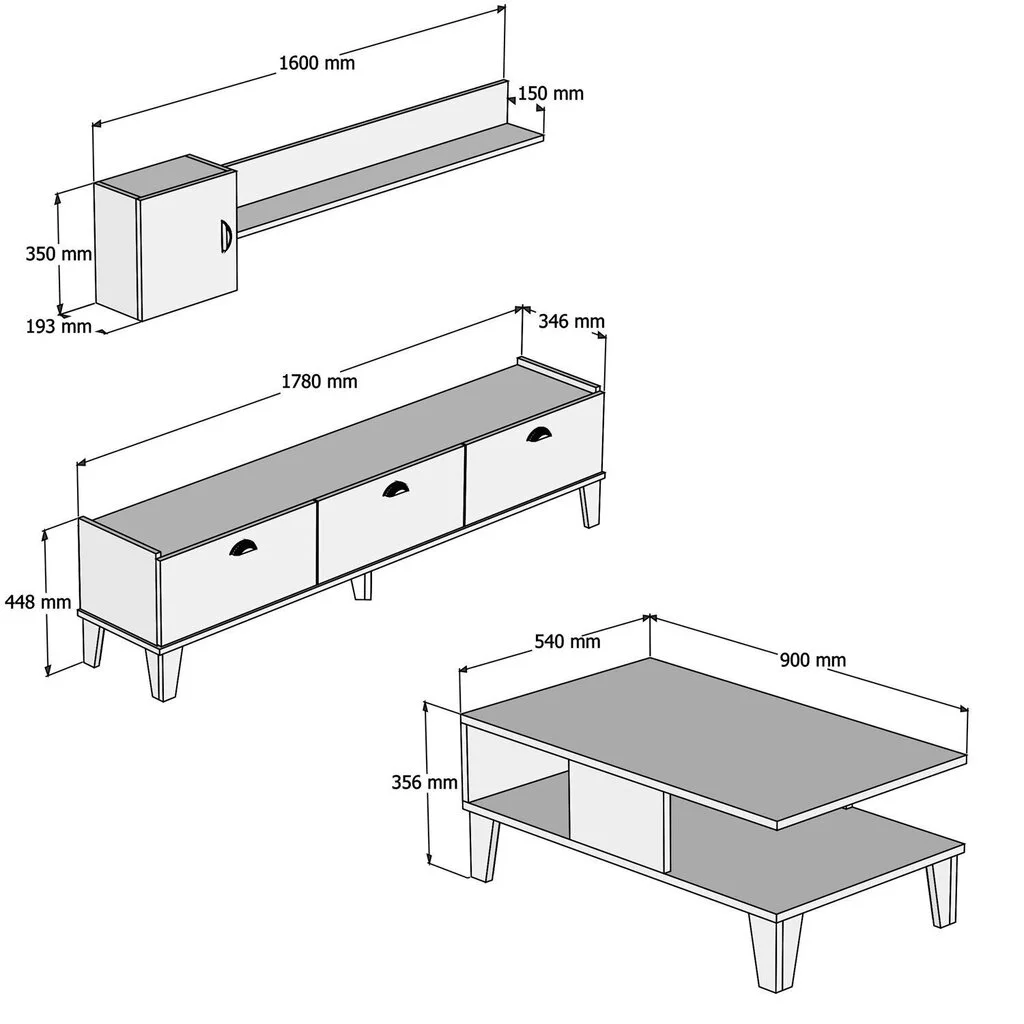 1600 mm
150 mm
350 mm
193 mm
346 mm
1780 mm
448 mm
540 mm
900 mm
356 mm