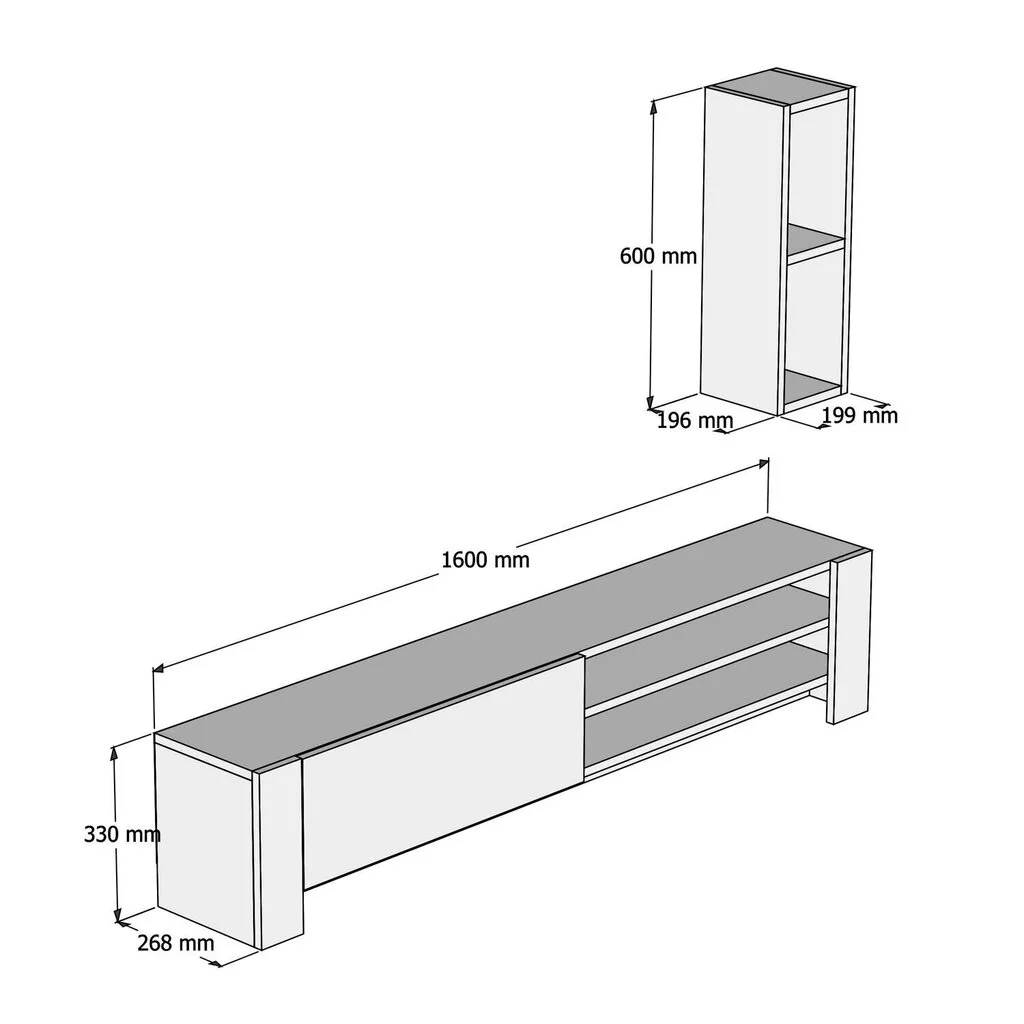 600 mm
196 mm
199 mm
1600 mm
330 mm
268 mm