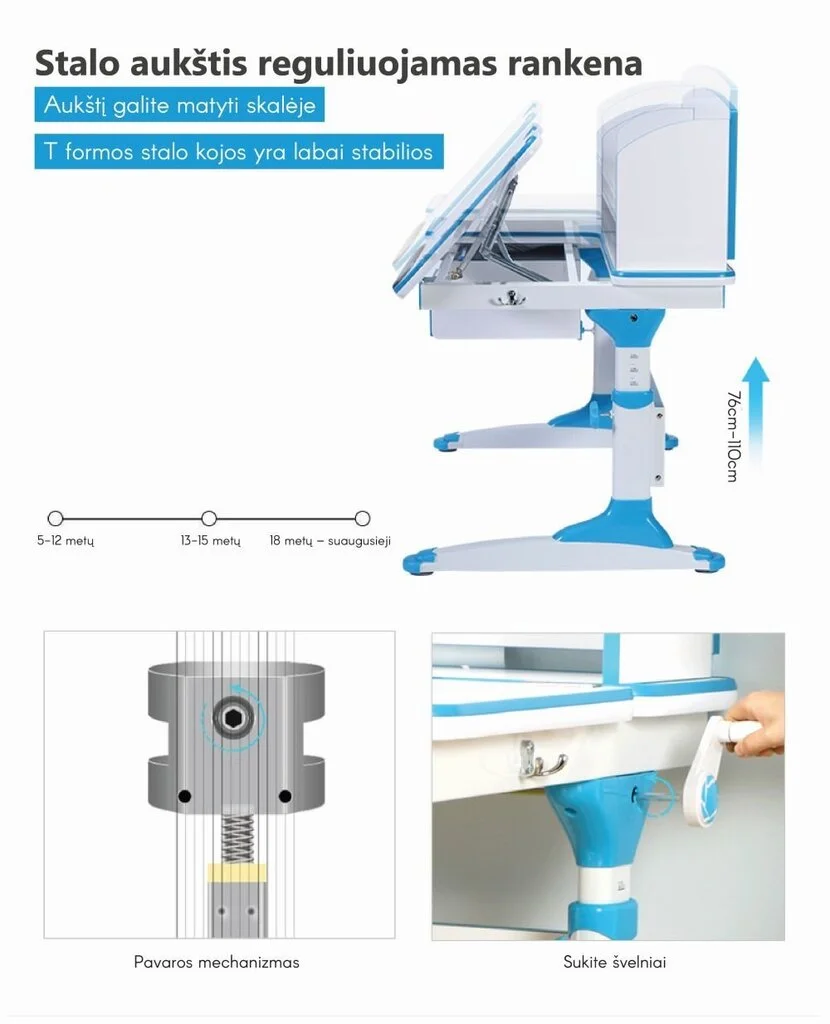 Stalo aukštis reguliuojamas rankena

Aukštį galite matyti skalėje

T formos stalo kojos yra labai stabilios

76cm-110cm

5-12 metų

13-15 metų

18 metų – suaugusieji

Pavaros mechanizmas

Sukite švelniai